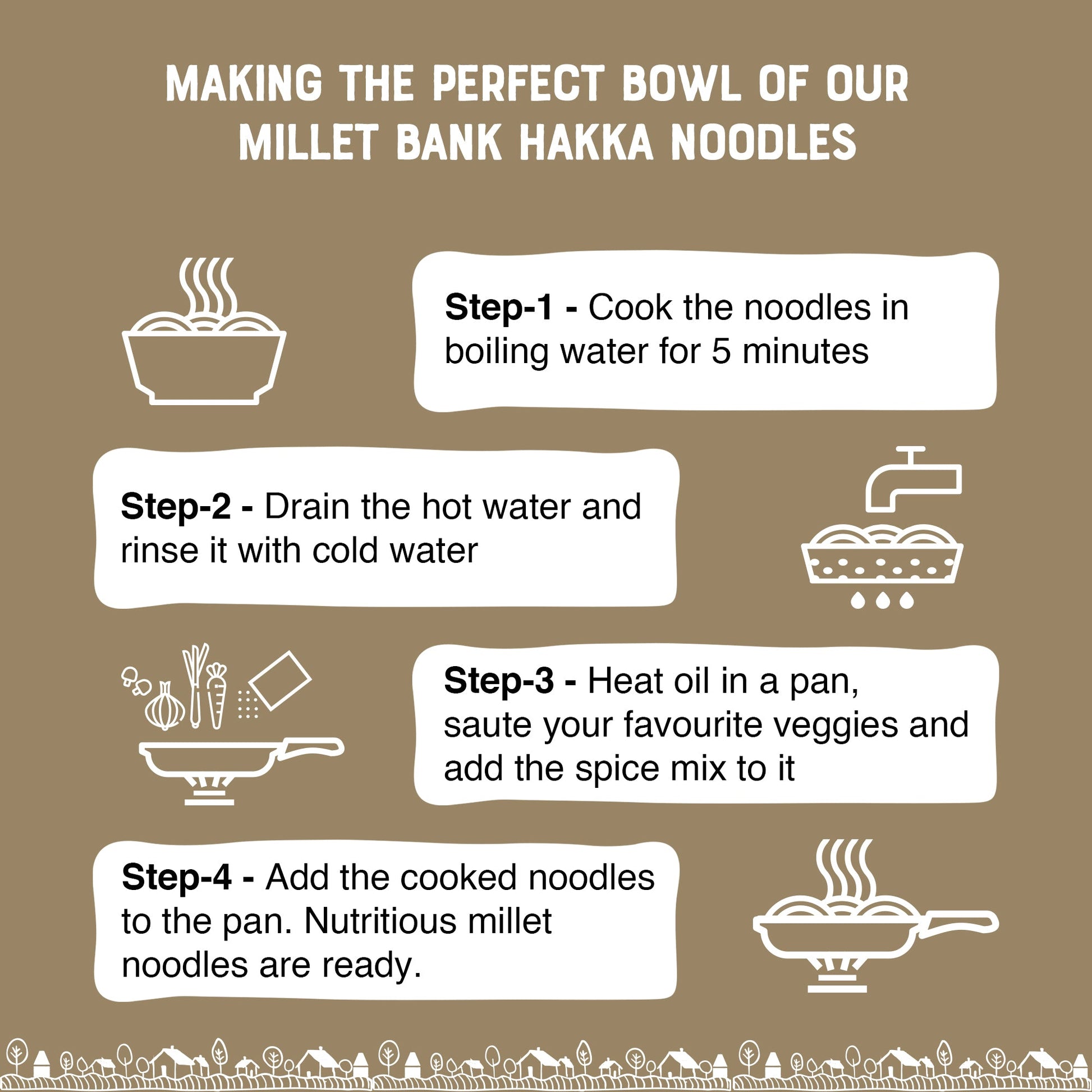 MAKING THE PERFECT BOWL OF OUR MILLET BANK HAKKA NOODLES

Step-1 - Cook the noodles in boiling water for 5 minutes

Step-2 - Drain the hot water and rinse it with cold water

Step-3 - Heat oil in a pan, saute your favourite veggies and add the spice mix to it

Step-4 - Add the cooked noodles to the pan. Nutritious millet noodles are ready.