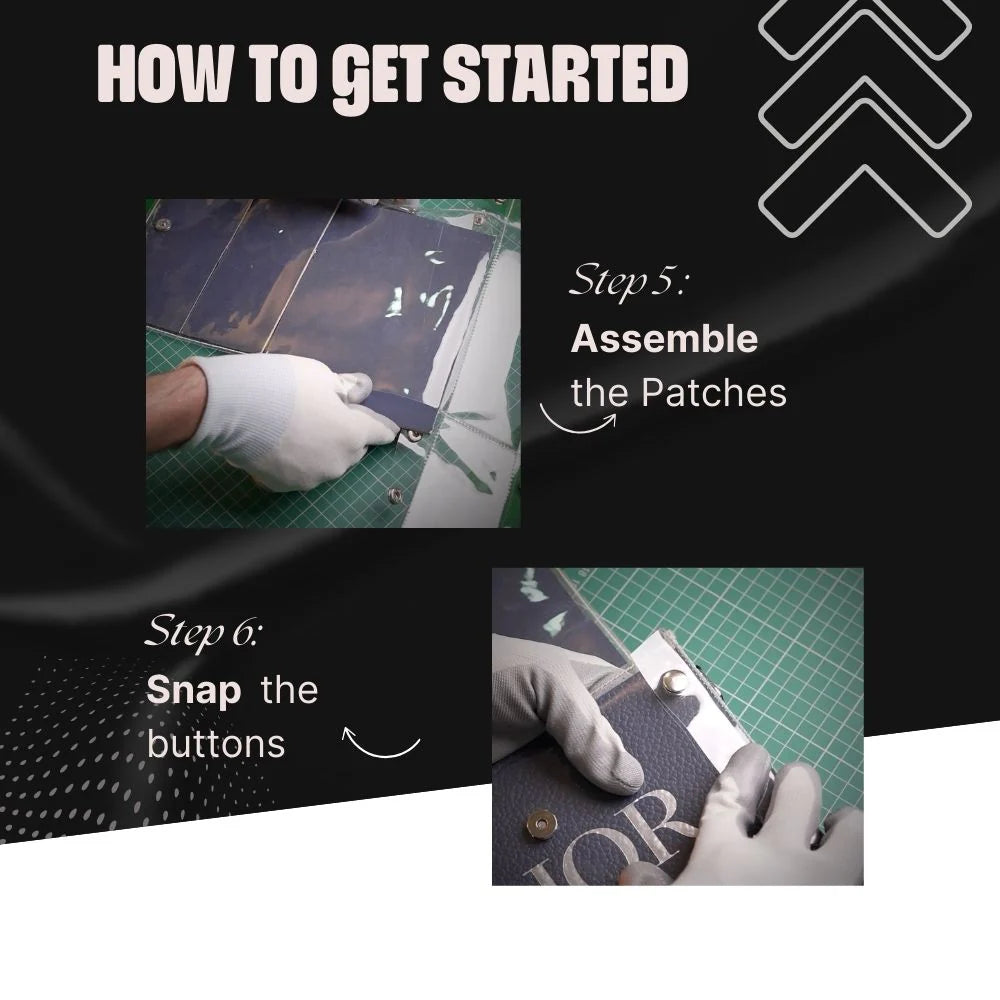 HOW TO GET STARTED

Step 5:
Assemble the Patches

Step 6:
Snap the buttons

IOR