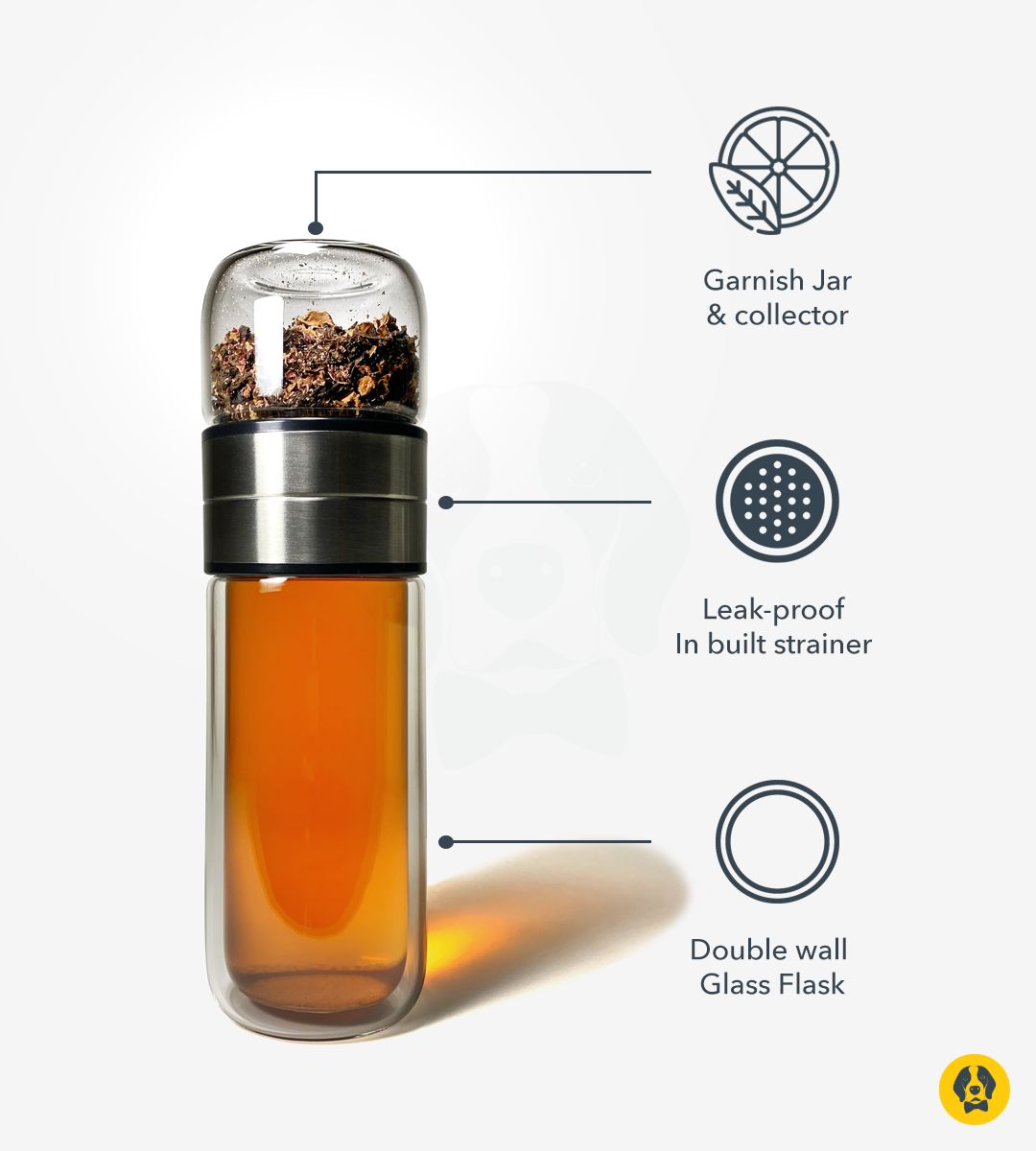 Garnish Jar
& collector

Leak-proof
In built strainer

Double wall
Glass Flask