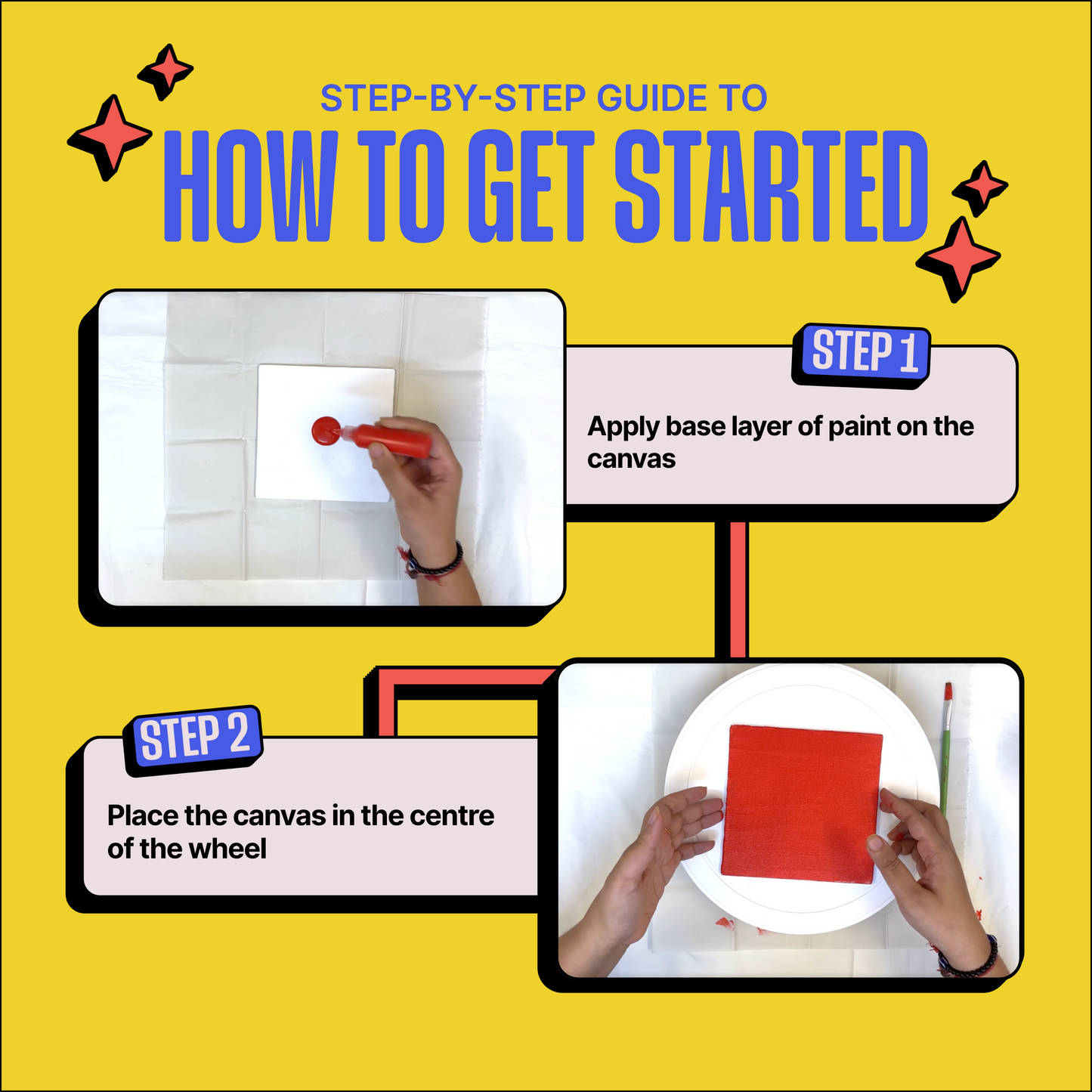 STEP-BY-STEP GUIDE TO
HOW TO GET STARTED

STEP 1
Apply base layer of paint on the canvas

STEP 2
Place the canvas in the centre of the wheel