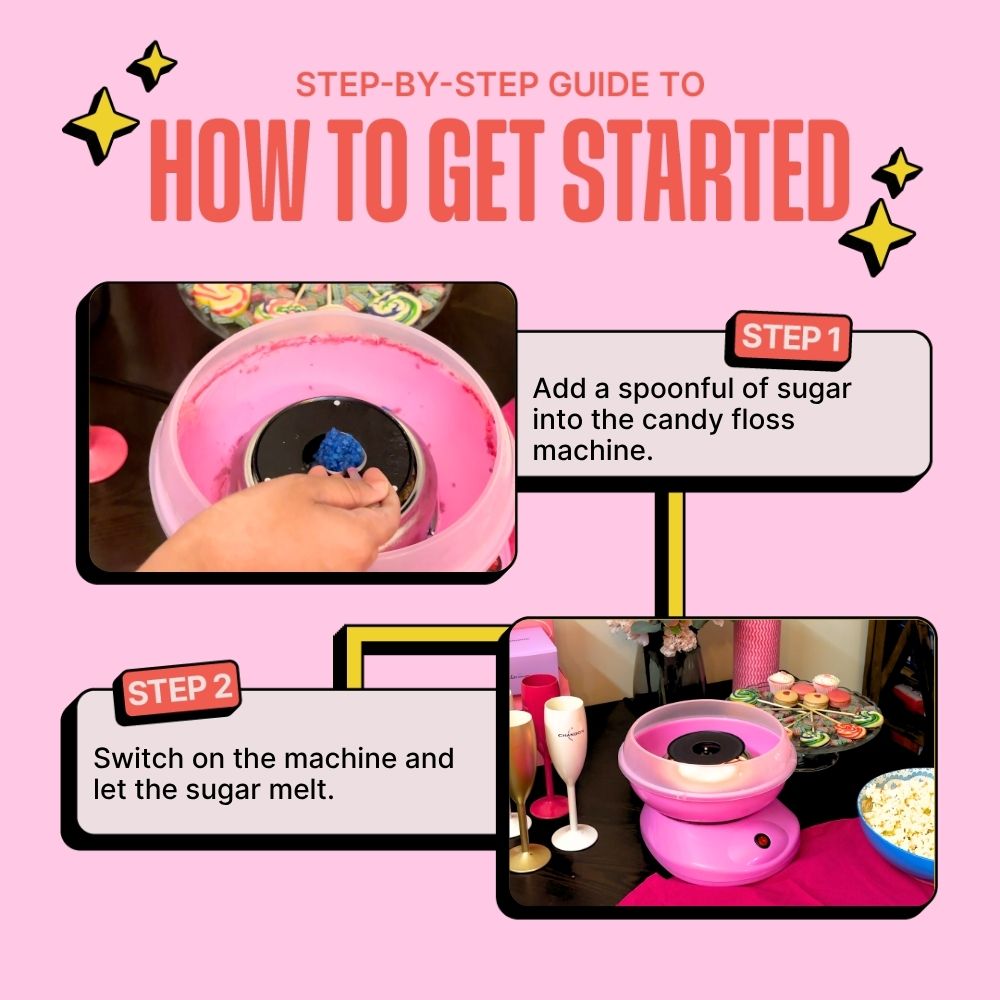 STEP-BY-STEP GUIDE TO
HOW TO GET STARTED

STEP 1
Add a spoonful of sugar into the candy floss machine.

STEP 2
Switch on the machine and let the sugar melt.