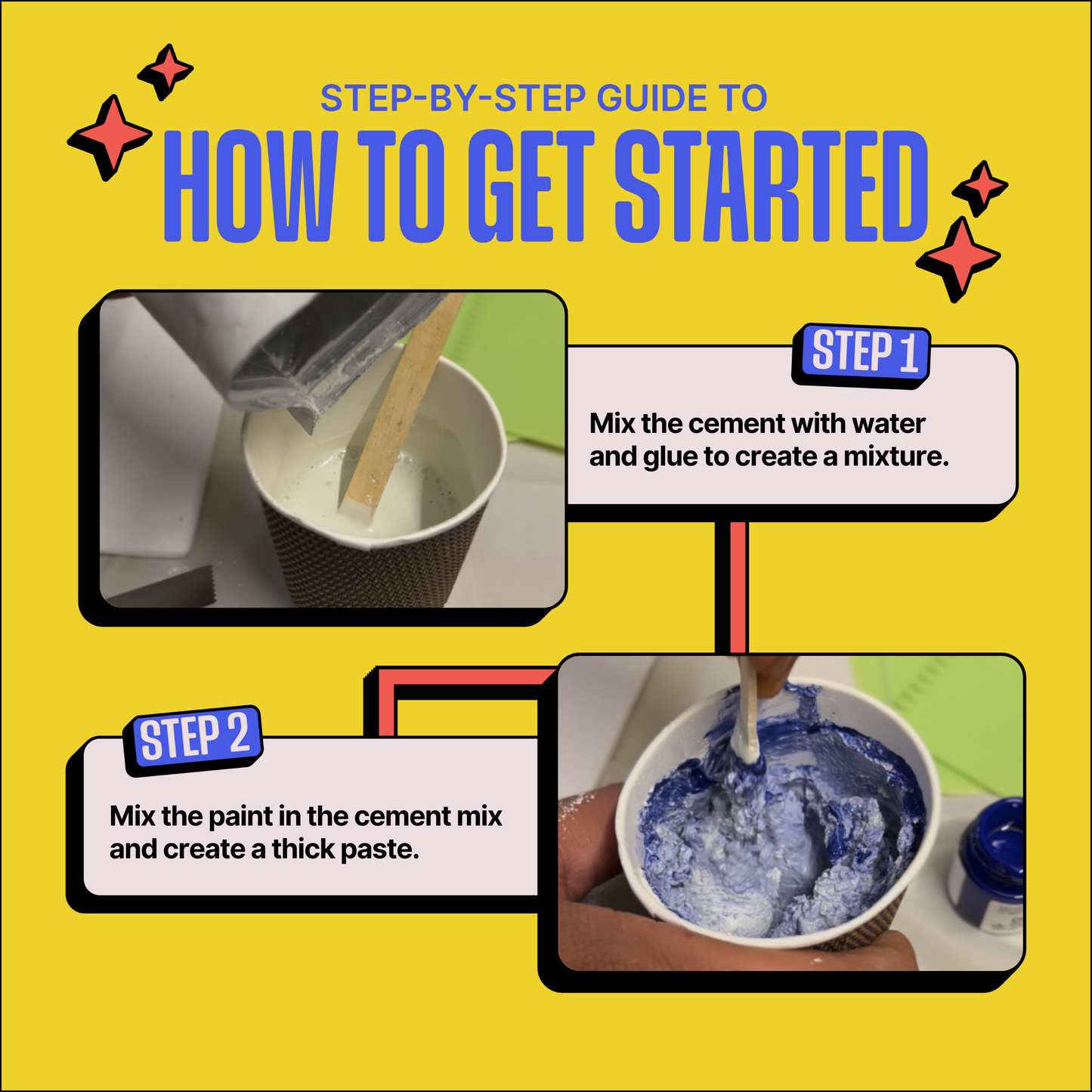 STEP-BY-STEP GUIDE TO
HOW TO GET STARTED

STEP 1
Mix the cement with water and glue to create a mixture.

STEP 2
Mix the paint in the cement mix and create a thick paste.