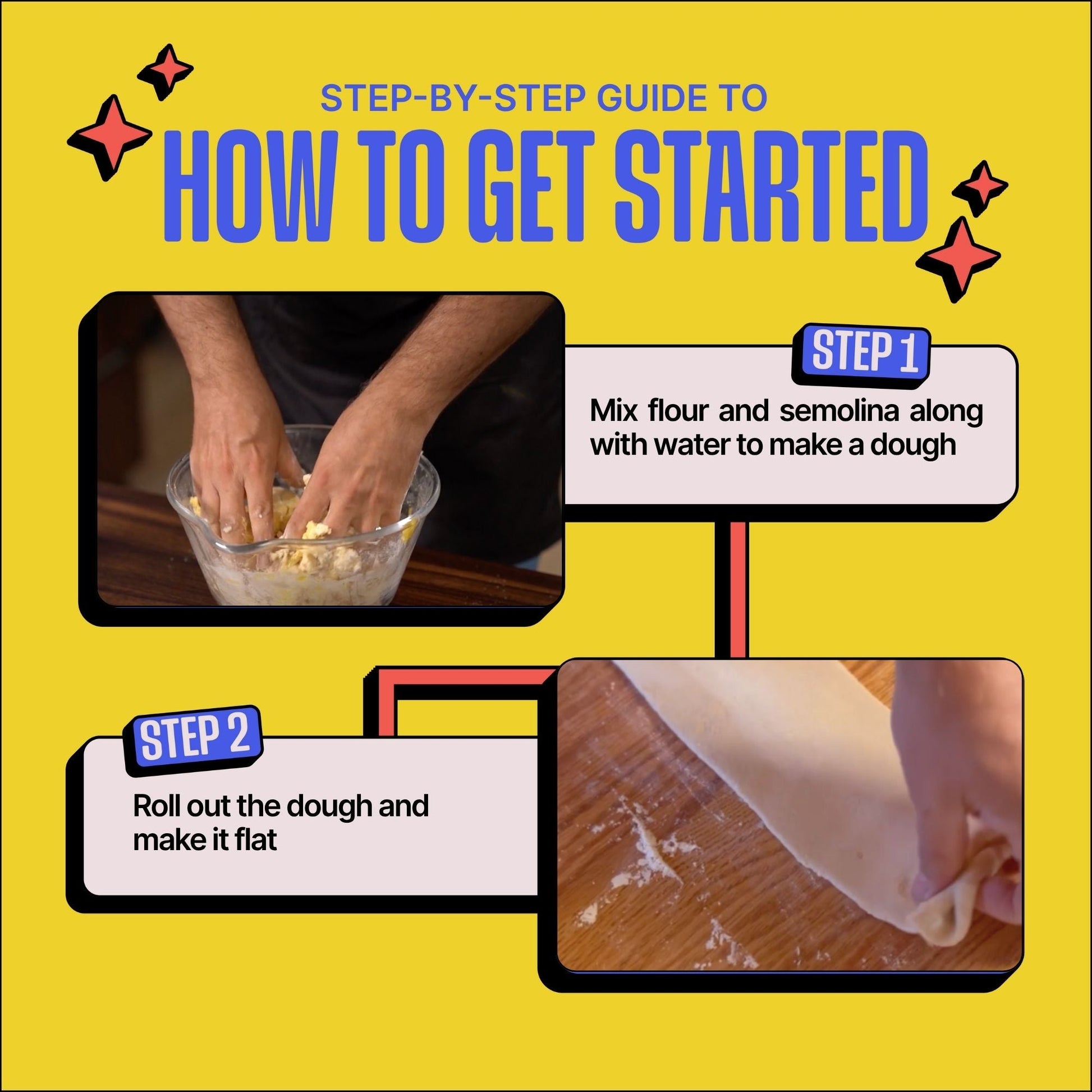 STEP-BY-STEP GUIDE TO
HOW TO GET STARTED

STEP 1
Mix flour and semolina along with water to make a dough

STEP 2
Roll out the dough and make it flat