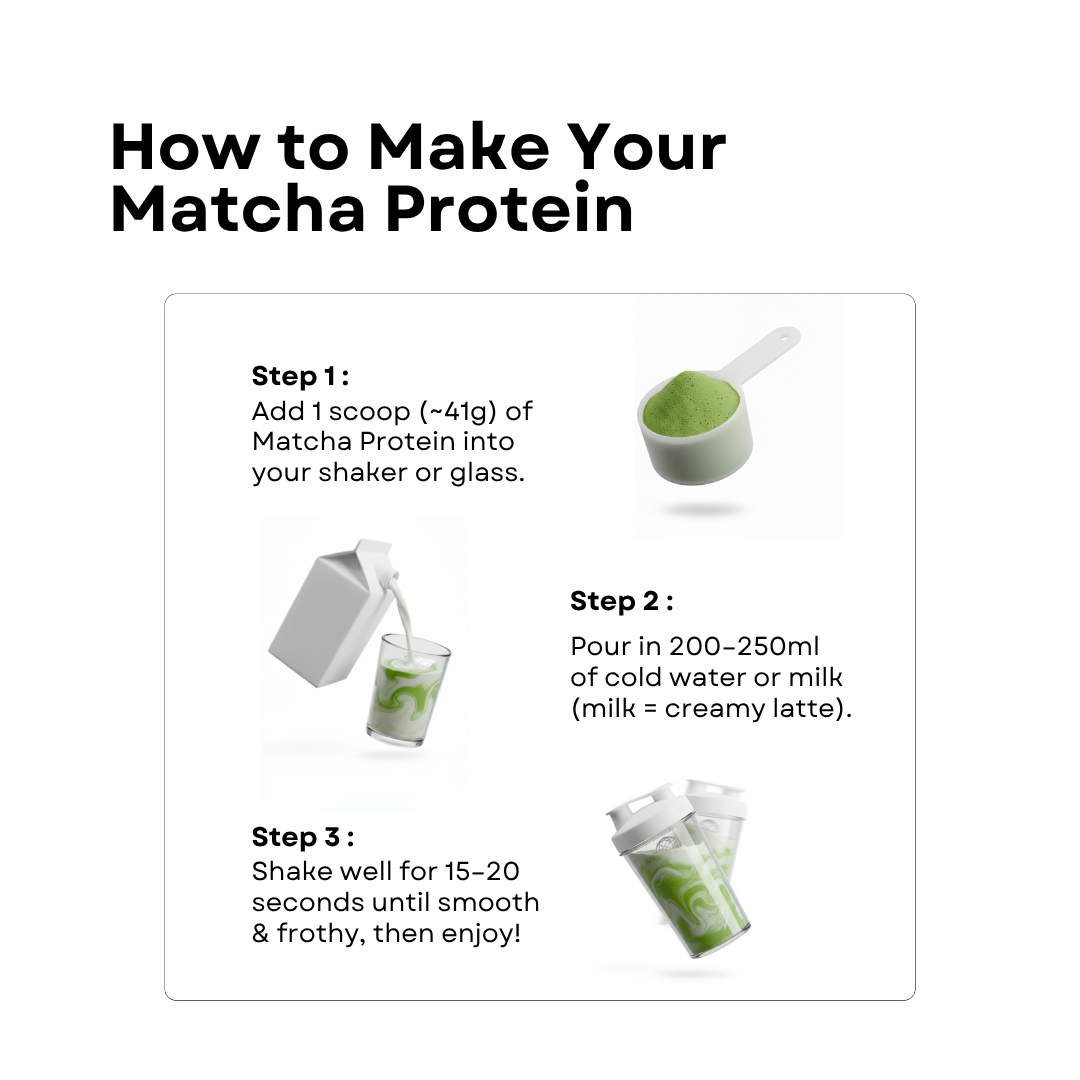 How to Make Your Matcha Protein

Step 1 :
Add 1 scoop (~41g) of Matcha Protein into your shaker or glass.

Step 2 :
Pour in 200-250ml of cold water or milk (milk = creamy latte).

Step 3 :
Shake well for 15-20 seconds until smooth & frothy, then enjoy!