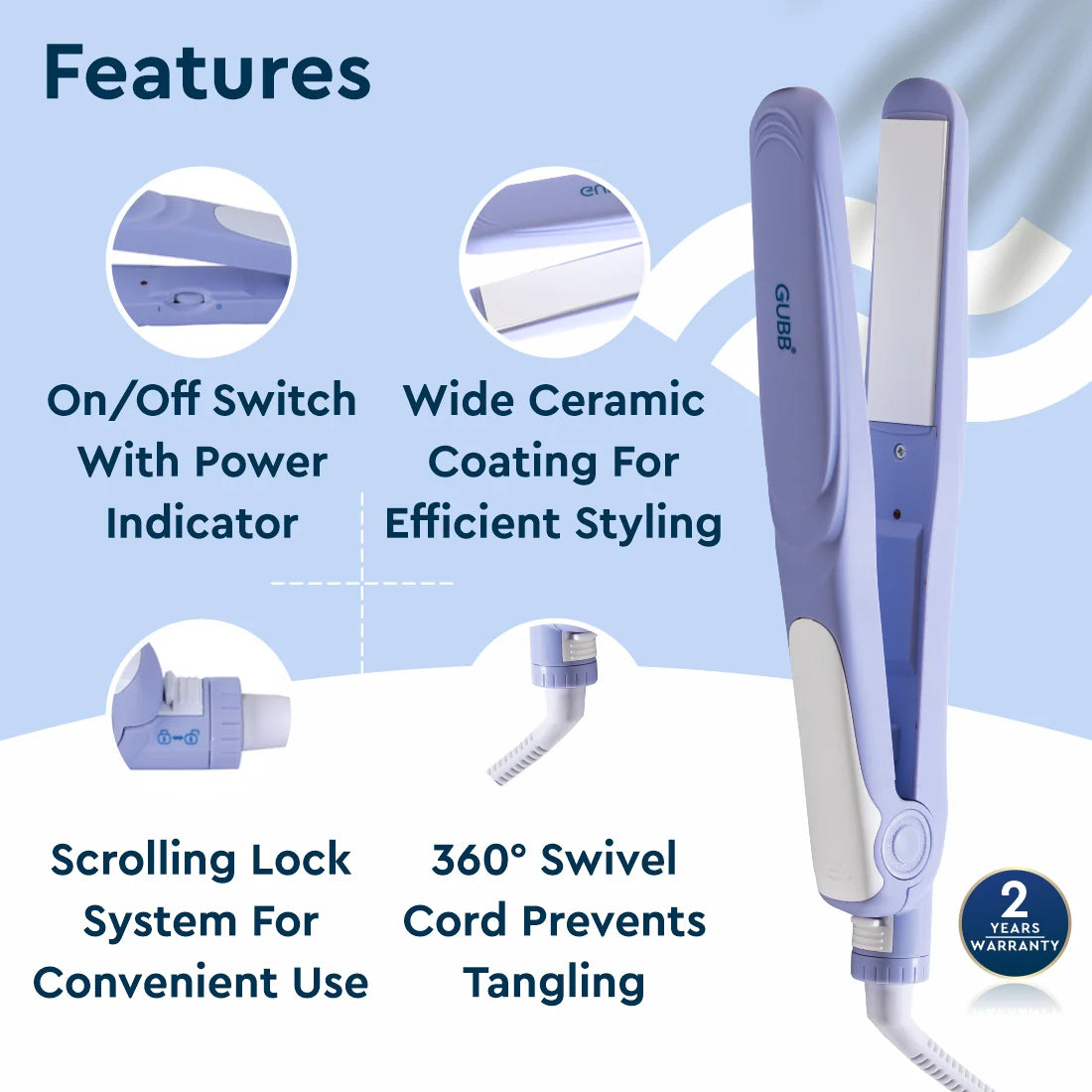 Features

On/Off Switch With Power Indicator

Wide Ceramic Coating For Efficient Styling

Scrolling Lock System For Convenient Use

360° Swivel Cord Prevents Tangling

GUBB

2 YEARS WARRANTY